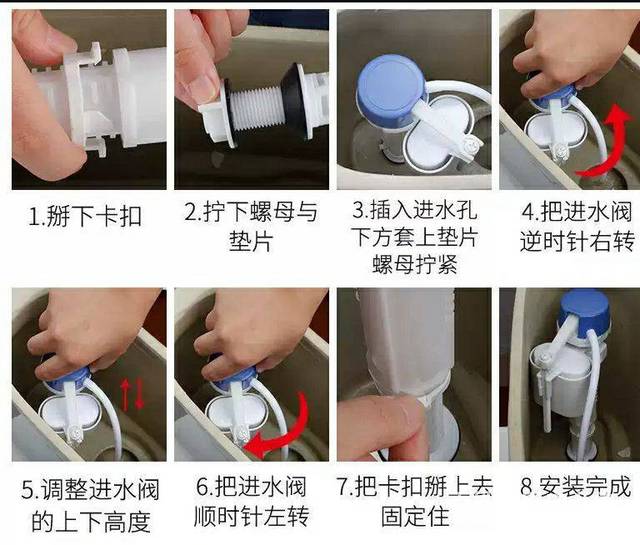 1.掰下卡扣

2.拧下螺母与垫片

3.插入进水孔下方套上垫片螺母拧紧

4.把进水阀逆时针右转

5.调整进水阀的上下高度

6.把进水阀顺时针左转

7.把卡扣掰上去固定住

8.安装完成