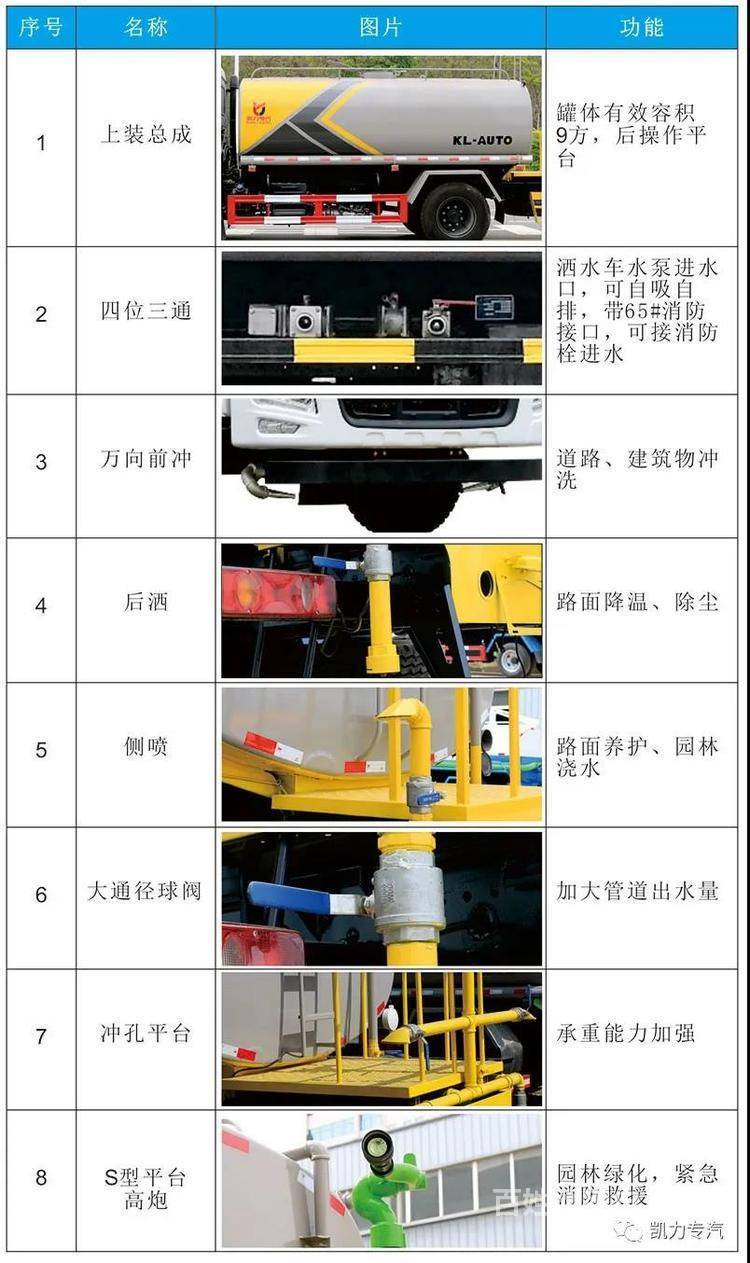 | 序号 | 名称 | 图片 | 功能 |
|---|---|---|---|
| 1 | 上装总成 | KL-AUTO | 罐体有效容积9方，后操作平台 |
| 2 | 四位三通 | | 洒水车水泵进水口，可自吸自排，带65#消防接口，可接消防栓进水 |
| 3 | 万向前冲 | | 道路、建筑物冲洗 |
| 4 | 后洒 | | 路面降温、除尘 |
| 5 | 侧喷 | | 路面养护、园林浇水 |
| 6 | 大通径球阀 | | 加大管道出水量 |
| 7 | 冲孔平台 | | 承重能力加强 |
| 8 | S型平台高炮 | | 园林绿化，紧急消防救援 |

凯力专汽