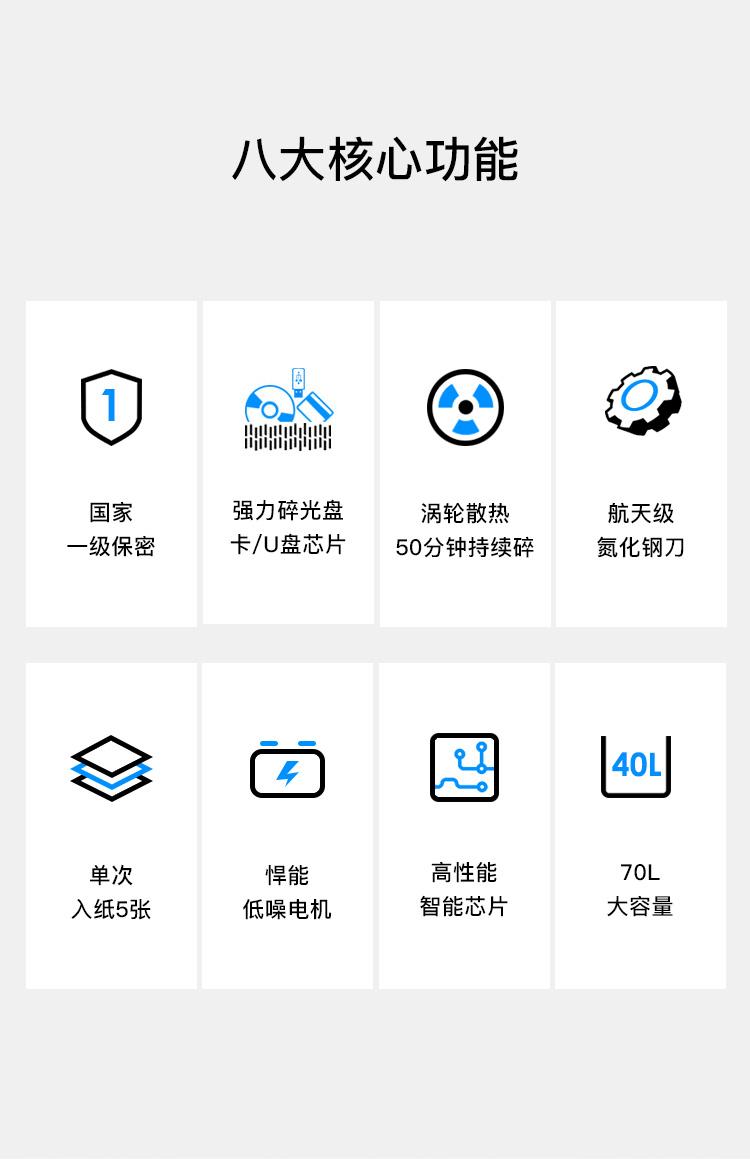 八大核心功能

1

国家
一级保密

强力碎光盘
卡/U盘芯片

涡轮散热
50分钟持续碎

航天级
氮化钢刀

单次
入纸5张

悍能
低噪电机

高性能
智能芯片

40L

70L
大容量