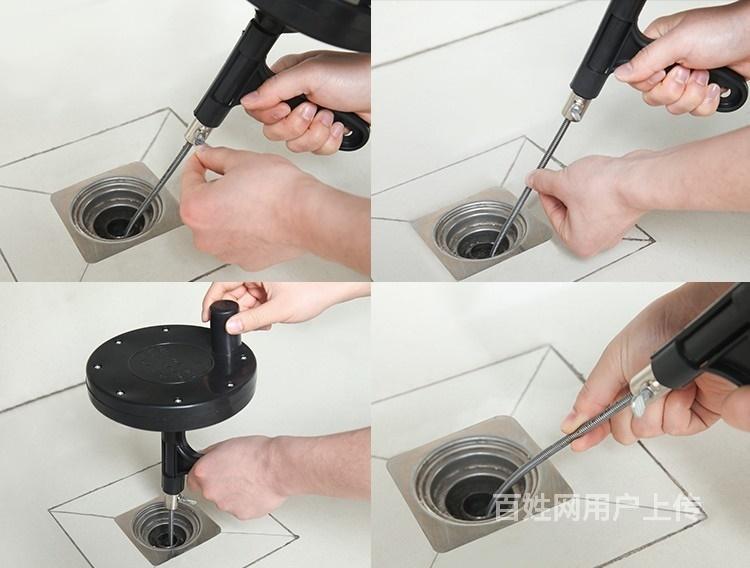 百姓网用户上传